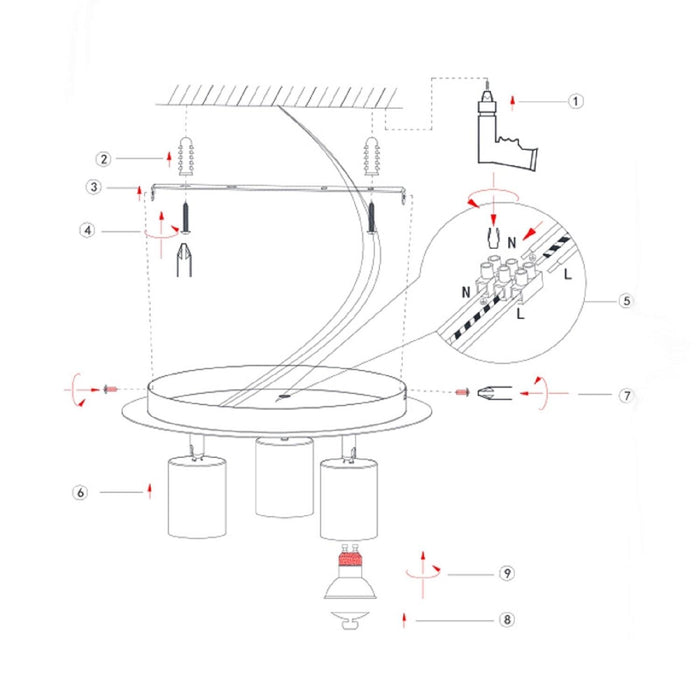 1
2
3
4
N
L
N
L
5
7
6
9
8